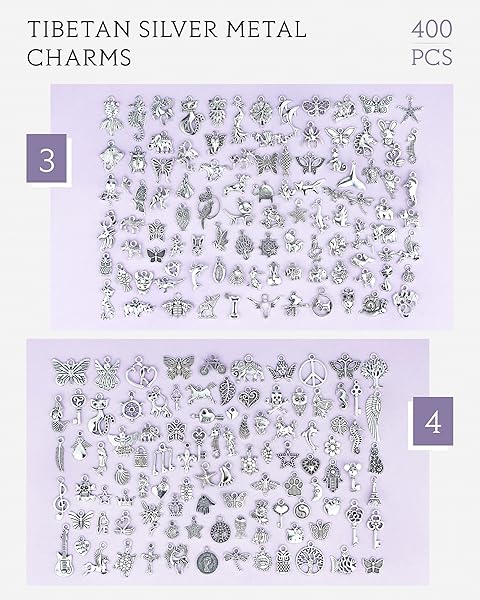 TIBETAN SILVER METAL CHARMS

400 PCS

3

4