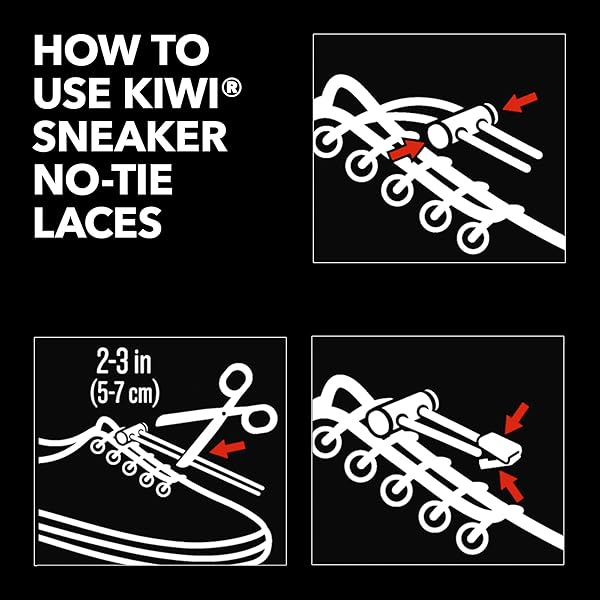 HOW TO USE KIWI® SNEAKER NO-TIE LACES

2-3 in
(5-7 cm)