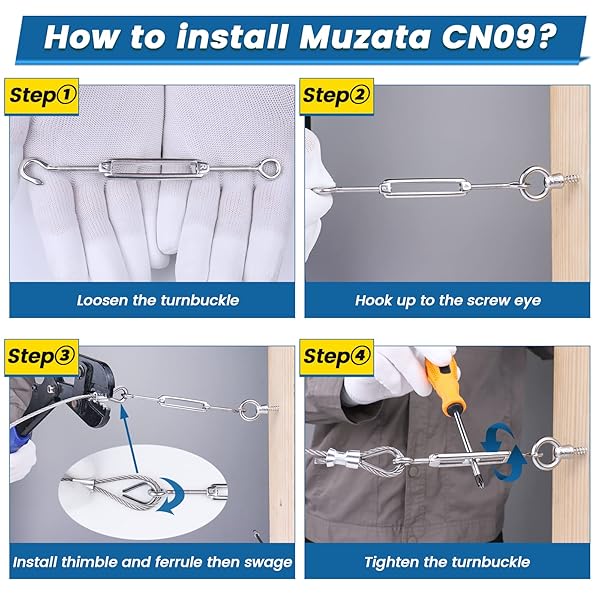 How to install Muzata CN09?

Step①

Loosen the turnbuckle

Step②

Hook up to the screw eye

Step③

Install thimble and ferrule then swage

Step④

Tighten the turnbuckle