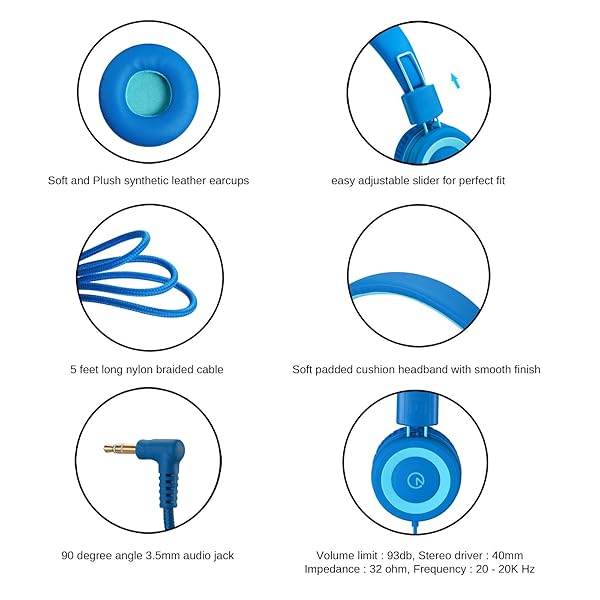 Soft and Plush synthetic leather earcups

easy adjustable slider for perfect fit

5 feet long nylon braided cable

Soft padded cushion headband with smooth finish

90 degree angle 3.5mm audio jack

Volume limit : 93db, Stereo driver : 40mm
Impedance : 32 ohm, Frequency : 20 - 20K Hz