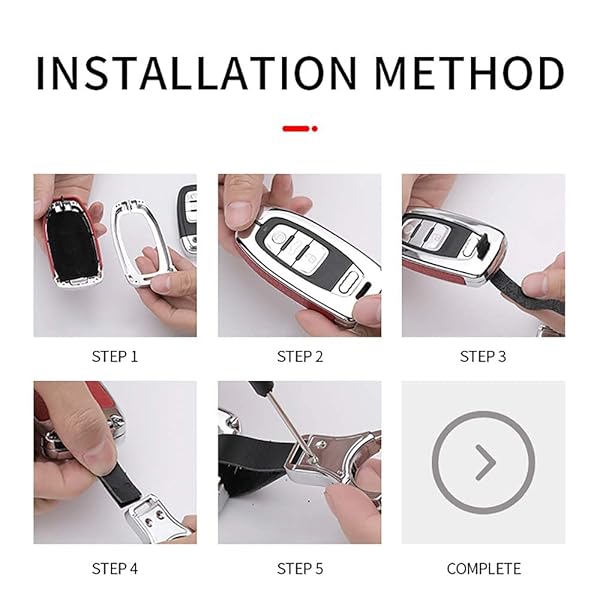 INSTALLATION METHOD

STEP 1

STEP 2

STEP 3

STEP 4

STEP 5

COMPLETE