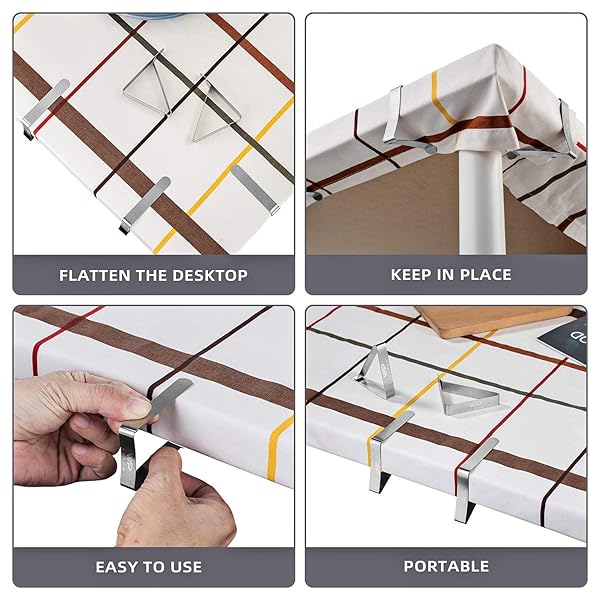 FLATTEN THE DESKTOP

KEEP IN PLACE

EASY TO USE

PORTABLE