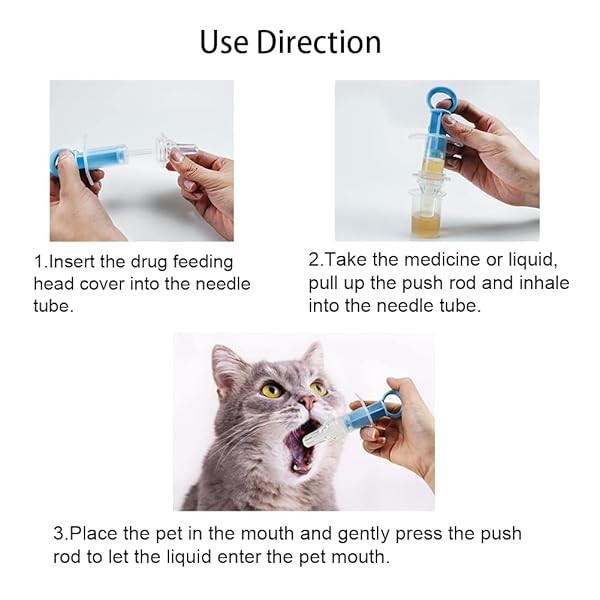 Use Direction

1.Insert the drug feeding head cover into the needle tube.

2.Take the medicine or liquid, pull up the push rod and inhale into the needle tube.

3.Place the pet in the mouth and gently press the push rod to let the liquid enter the pet mouth.