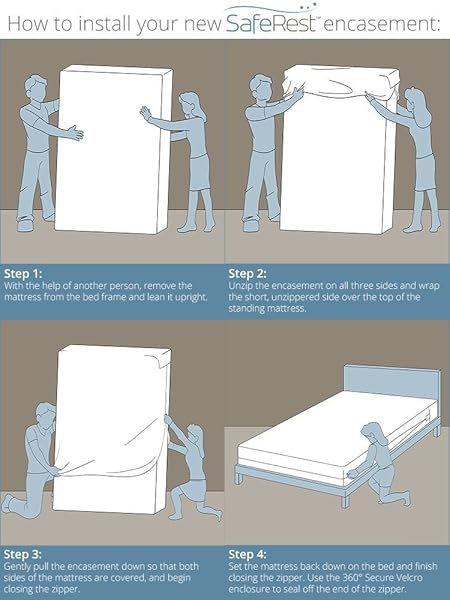 How to install your new SafeRest™ encasement:

Step 1:
With the help of another person, remove the mattress from the bed frame and lean it upright.

Step 2:
Unzip the encasement on all three sides and wrap the short, unzippered side over the top of the standing mattress.

Step 3:
Gently pull the encasement down so that both sides of the mattress are covered, and begin closing the zipper.

Step 4:
Set the mattress back down on the bed and finish closing the zipper. Use the 360° Secure Velcro enclosure to seal off the end of the zipper.