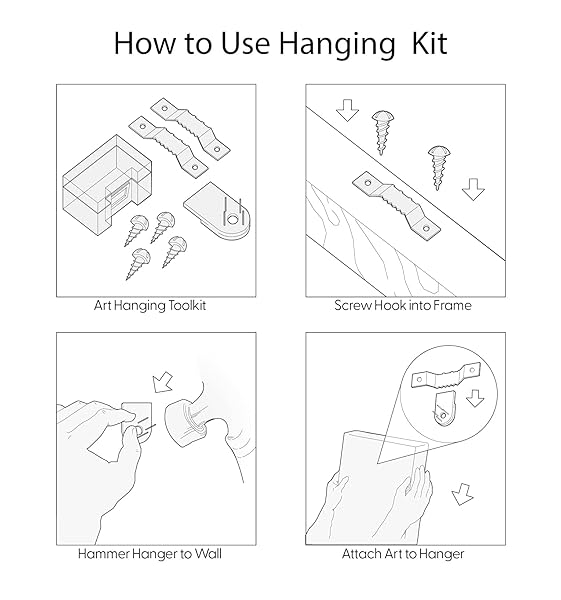 How to Use Hanging Kit

Art Hanging Toolkit

Screw Hook into Frame

Hammer Hanger to Wall

Attach Art to Hanger