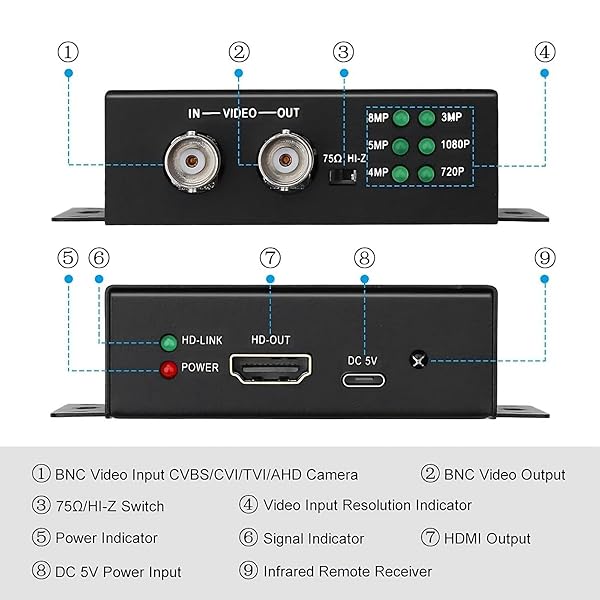 ①
②
③
④

IN — VIDEO — OUT

75Ω HI-Z

8MP 3MP
5MP 1080P
4MP 720P

⑤ ⑥
⑦
⑧
⑨

HD-LINK
POWER
HD-OUT
DC 5V

① BNC Video Input CVBS/CVI/TVI/AHD Camera
② BNC Video Output
③ 75Ω/HI-Z Switch
④ Video Input Resolution Indicator
⑤ Power Indicator
⑥ Signal Indicator
⑦ HDMI Output
⑧ DC 5V Power Input
⑨ Infrared Remote Receiver