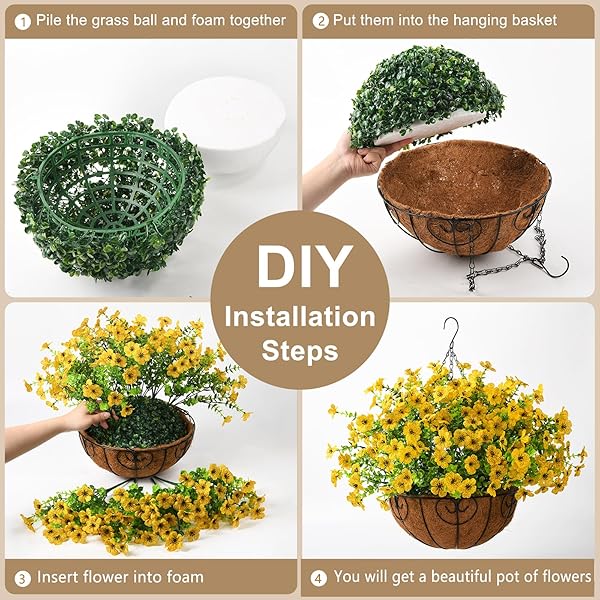 1 Pile the grass ball and foam together

2 Put them into the hanging basket

DIY
Installation
Steps

3 Insert flower into foam

4 You will get a beautiful pot of flowers